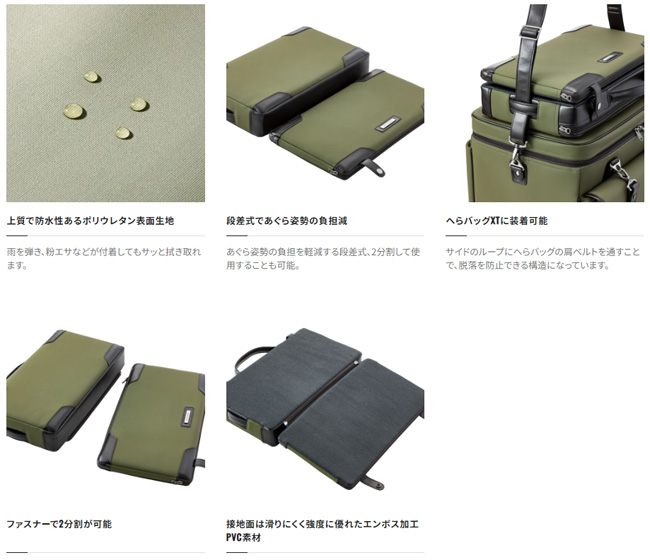 上質で防水性あるポリウレタン表面生地

雨を弾き、粉エサなどが付着してもサッと拭き取れます。

段差式であぐら姿勢の負担減

あぐら姿勢の負担を軽減する段差式、2分割して使用することも可能。

へらバッグXTに装着可能

サイドのループにへらバッグの肩ベルトを通すことで、脱落を防止できる構造になっています。

ファスナーで2分割が可能

接地面は滑りにくく強度に優れたエンボス加工PVC素材